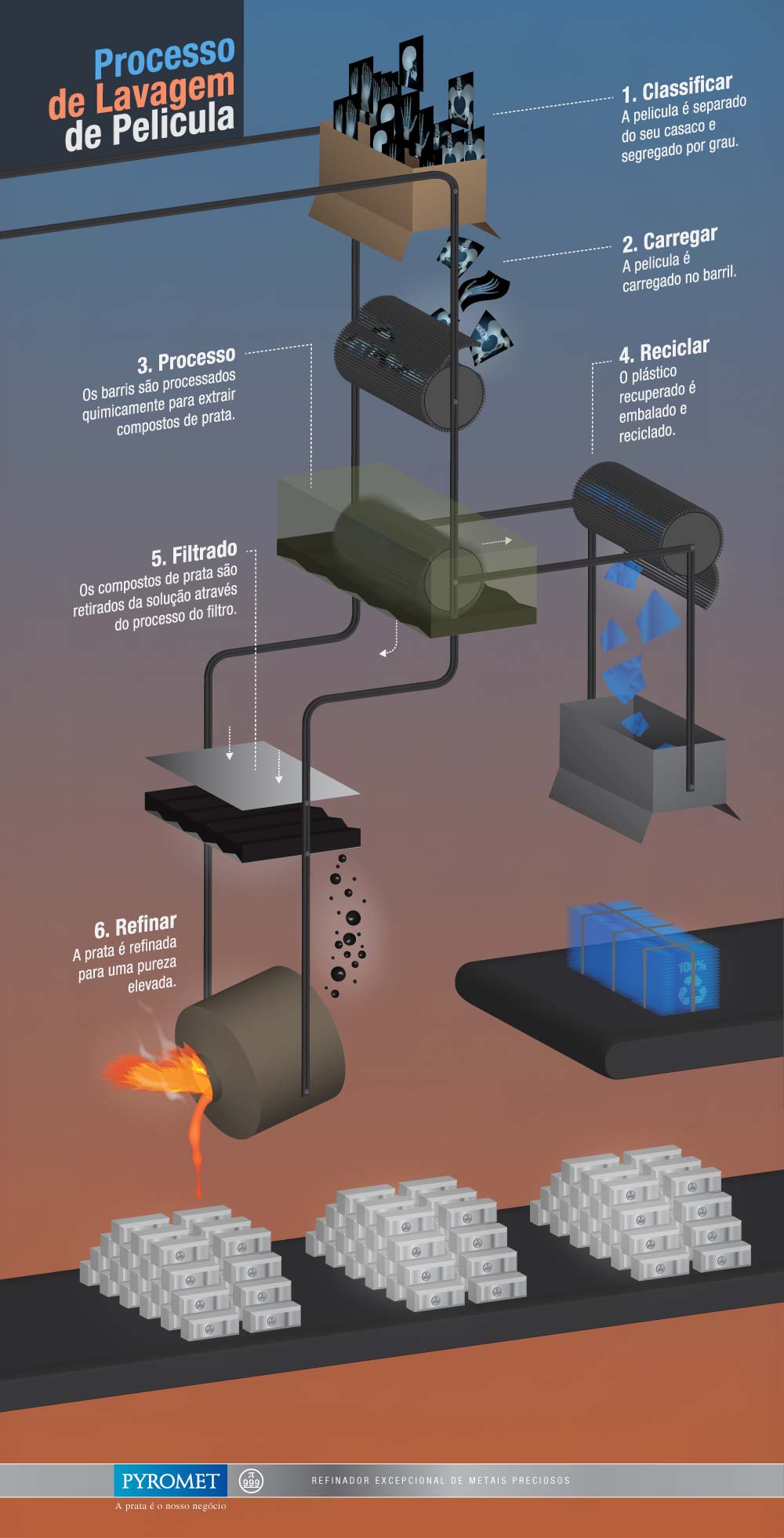 Processo de Lavagem de Pelicula

1. Classificar
A pelicula é separado do seu casaco e segregado por grau.

2. Carregar
A pelicula é carregado no barril.

3. Processo
Os barris são processados quimicamente para extrair compostos de prata.

4. Reciclar
O plástico recuperado é embalado e reciclado.

5. Filtrado
Os compostos de prata são retirados da solução através do processo do filtro.

6. Refinar
A prata é refinada para uma pureza elevada.

100%

PYROMET
999
REFINADOR EXCEPCIONAL DE METAIS PRECIOSOS
A prata é o nosso negócio